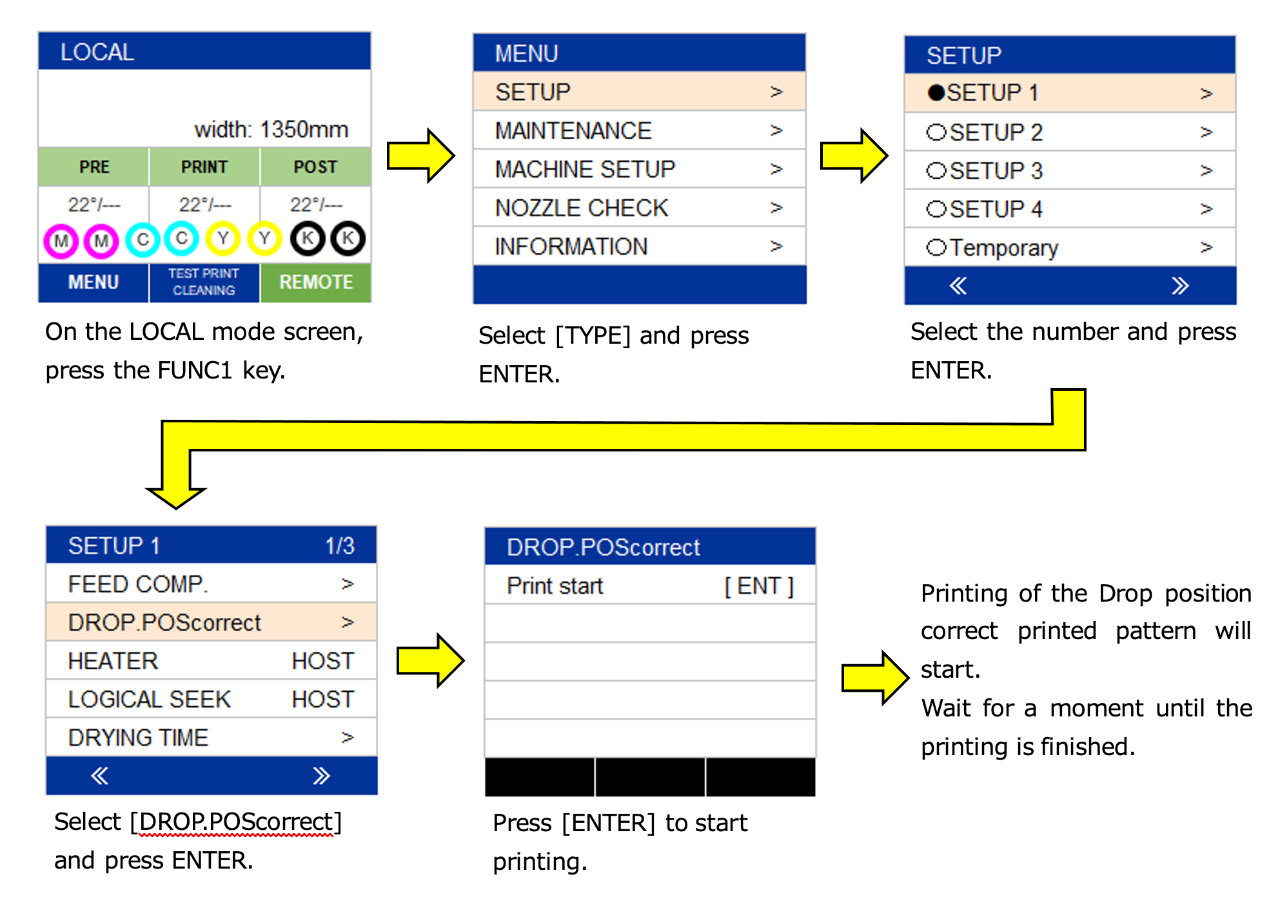 LOCAL

width: 1350mm

| PRE | PRINT | POST |
|---|---|---|
| 22°/--- | 22°/--- | 22°/--- |

M M C C Y Y K K

MENU TEST PRINT CLEANING REMOTE

On the LOCAL mode screen, press the FUNC1 key.

MENU
SETUP >
MAINTENANCE >
MACHINE SETUP >
NOZZLE CHECK >
INFORMATION >

Select [TYPE] and press ENTER.

SETUP
●SETUP 1 >
○SETUP 2 >
○SETUP 3 >
○SETUP 4 >
○Temporary >
« »

Select the number and press ENTER.

SETUP 1 1/3
FEED COMP. >
DROP.POScorrect >
HEATER HOST
LOGICAL SEEK HOST
DRYING TIME >
« »

Select [DROP.POScorrect] and press ENTER.

DROP.POScorrect
Print start [ ENT ]

Press [ENTER] to start printing.

Printing of the Drop position correct printed pattern will start.
Wait for a moment until the printing is finished.